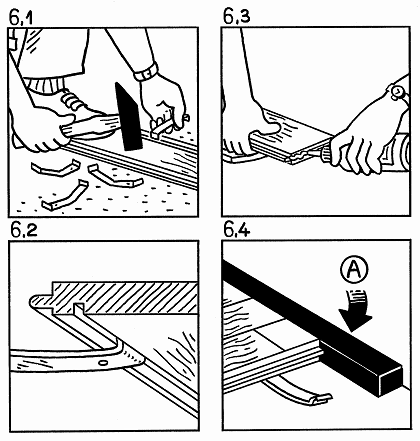 6,1

6,3

6,2

6,4

A