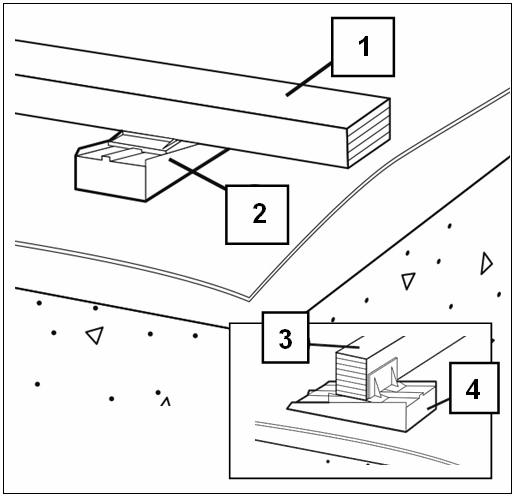 1
2
3
4